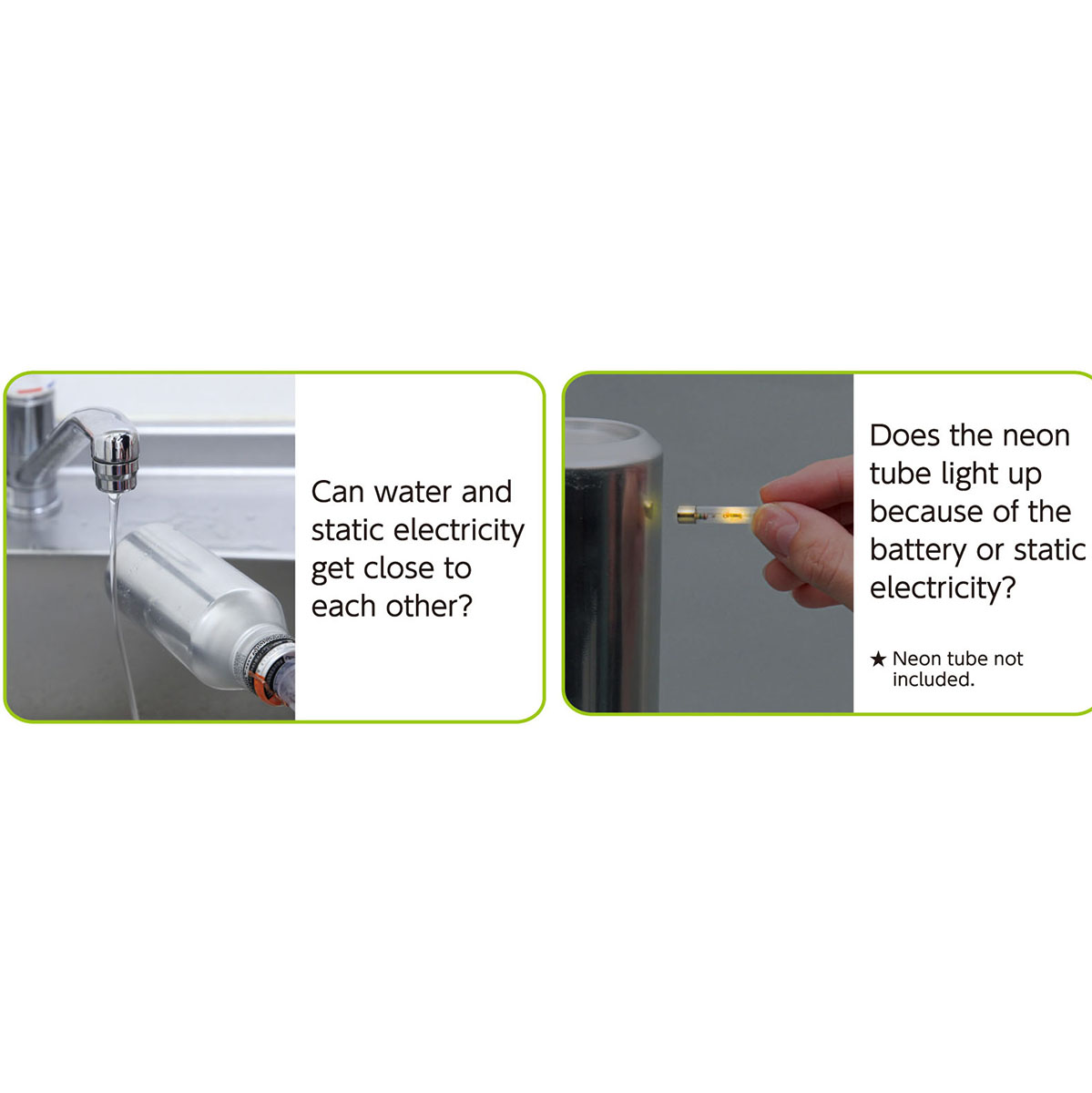 Can water and static electricity get close to each other?

Does the neon tube light up because of the battery or static electricity?

★ Neon tube not included.